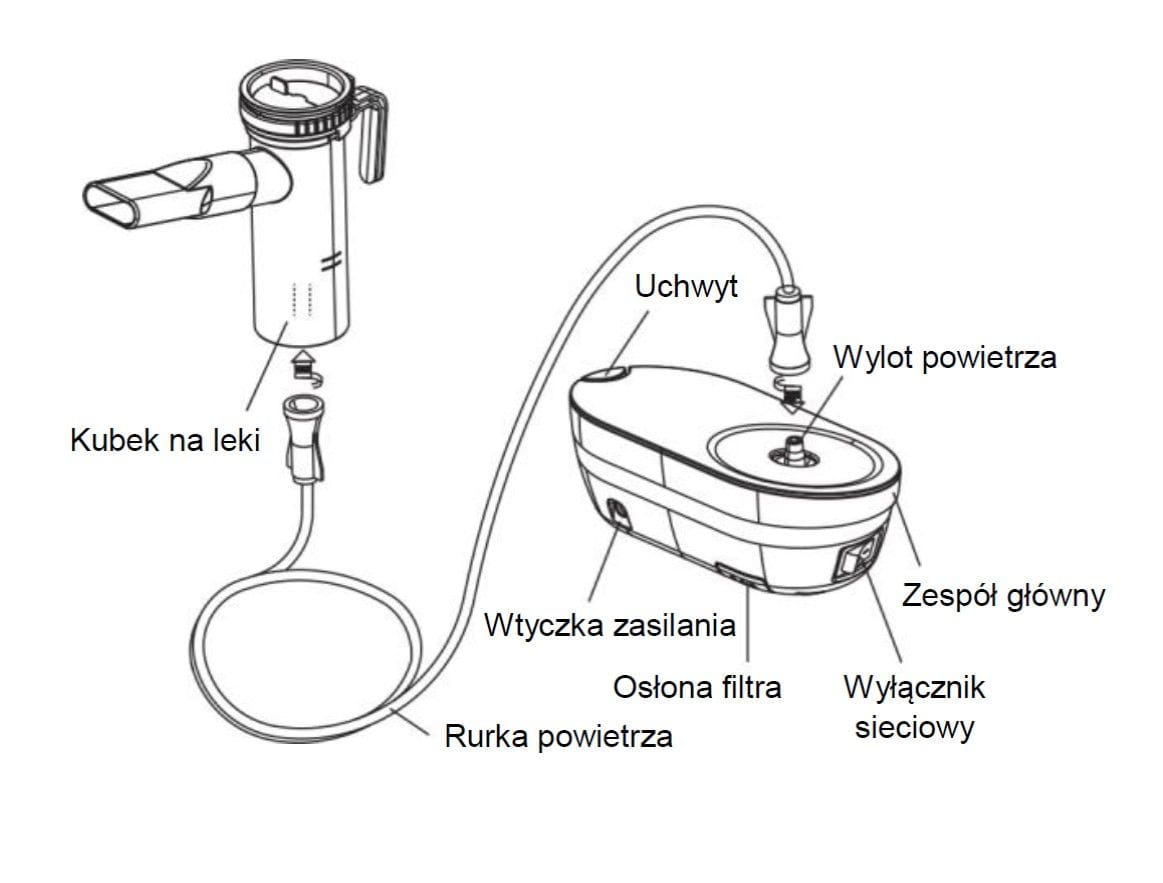 Uchwyt

Wylot powietrza

Kubek na leki

Zespół główny

Wtyczka zasilania

Osłona filtra

Wyłącznik sieciowy

Rurka powietrza