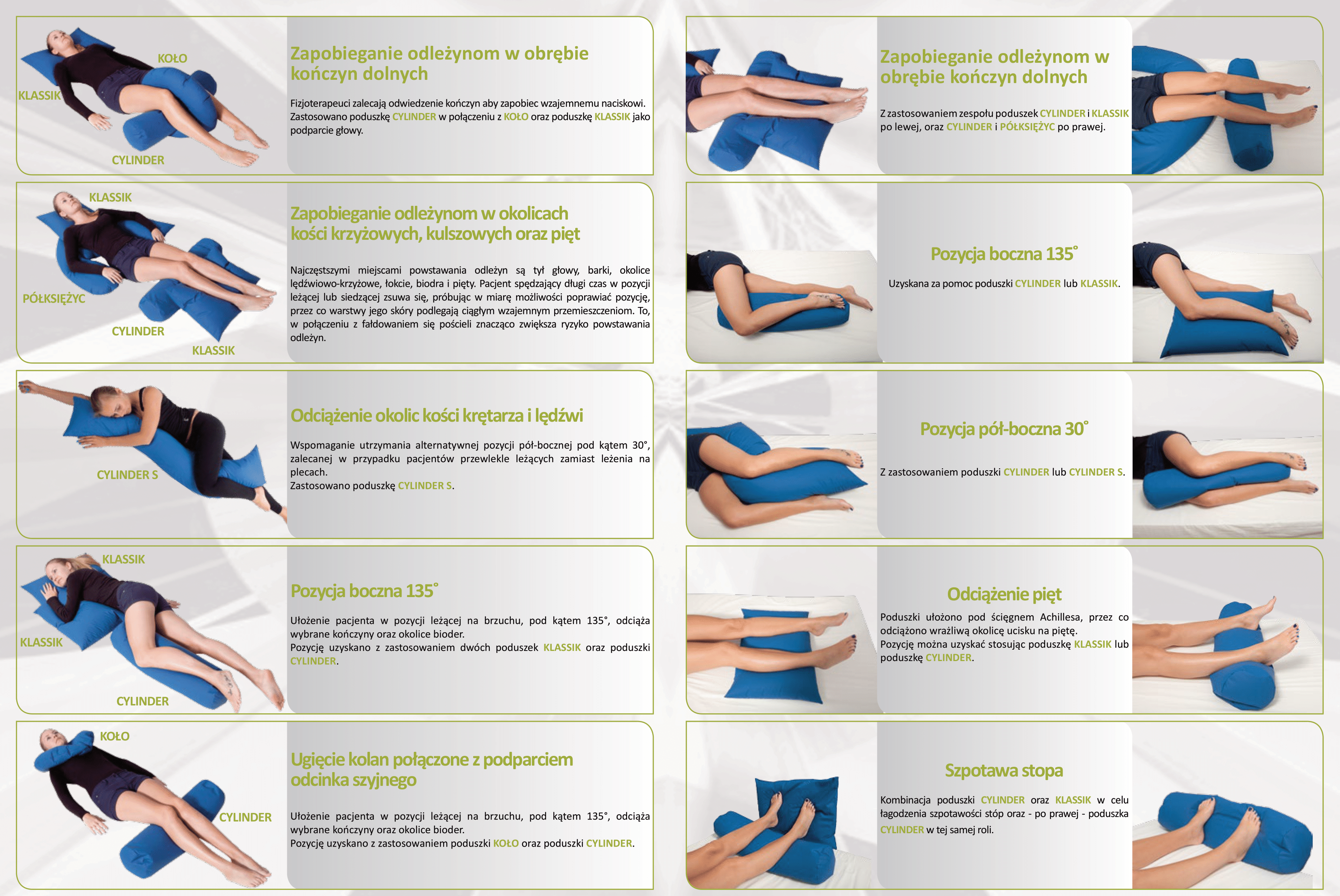 KOŁO
KLASSIK
CYLINDER

Zapobieganie odleżynom w obrębie kończyn dolnych

Fizjoterapeuci zalecają odwiedzenie kończyn aby zapobiec wzajemnemu naciskowi. Zastosowano poduszkę CYLINDER w połączeniu z KOŁO oraz poduszkę KLASSIK jako podparcie głowy.

KLASSIK
PÓŁKSIĘŻYC
CYLINDER
KLASSIK

Zapobieganie odleżynom w okolicach kości krzyżowych, kulszowych oraz pięt

Najczęstszymi miejscami powstawania odleżyn są tył głowy, barki, okolice lędźwiowo-krzyżowe, łokcie, biodra i pięty. Pacjent spędzający długi czas w pozycji leżącej lub siedzącej zsuwa się, próbując w miarę możliwości poprawiać pozycję, przez co warstwy jego skóry podlegają ciągłym wzajemnym przemieszczeniom. To, w połączeniu z fałdowaniem się pościeli znacząco zwiększa ryzyko powstawania odleżyn.

CYLINDER S

Odciążenie okolic kości krętarza i lędźwi

Wspomaganie utrzymania alternatywnej pozycji pół-bocznej pod kątem 30°, zalecanej w przypadku pacjentów przewlekle leżących zamiast leżenia na plecach.
Zastosowano poduszkę CYLINDER S.

KLASSIK
KLASSIK
CYLINDER

Pozycja boczna 135°

Ułożenie pacjenta w pozycji leżącej na brzuchu, pod kątem 135°, odciąża wybrane kończyny oraz okolice bioder.
Pozycję uzyskano z zastosowaniem dwóch poduszek KLASSIK oraz poduszki CYLINDER.

KOŁO
CYLINDER

Ugięcie kolan połączone z podparciem odcinka szyjnego

Ułożenie pacjenta w pozycji leżącej na brzuchu, pod kątem 135°, odciąża wybrane kończyny oraz okolice bioder.
Pozycję uzyskano z zastosowaniem poduszki KOŁO oraz poduszki CYLINDER.

Zapobieganie odleżynom w obrębie kończyn dolnych

Z zastosowaniem zespołu poduszek CYLINDER i KLASSIK po lewej, oraz CYLINDER i PÓŁKSIĘŻYC po prawej.

Pozycja boczna 135°

Uzyskana za pomoc poduszki CYLINDER lub KLASSIK.

Pozycja pół-boczna 30°

Z zastosowaniem poduszki CYLINDER lub CYLINDER S.

Odciążenie pięt

Poduszki ułożono pod ścięgnem Achillesa, przez co odciążono wrażliwą okolicę ucisku na piętę.
Pozycję można uzyskać stosując poduszkę KLASSIK lub poduszkę CYLINDER.

Szpotawa stopa

Kombinacja poduszki CYLINDER oraz KLASSIK w celu łagodzenia szpotawości stóp oraz - po prawej - poduszka CYLINDER w tej samej roli.